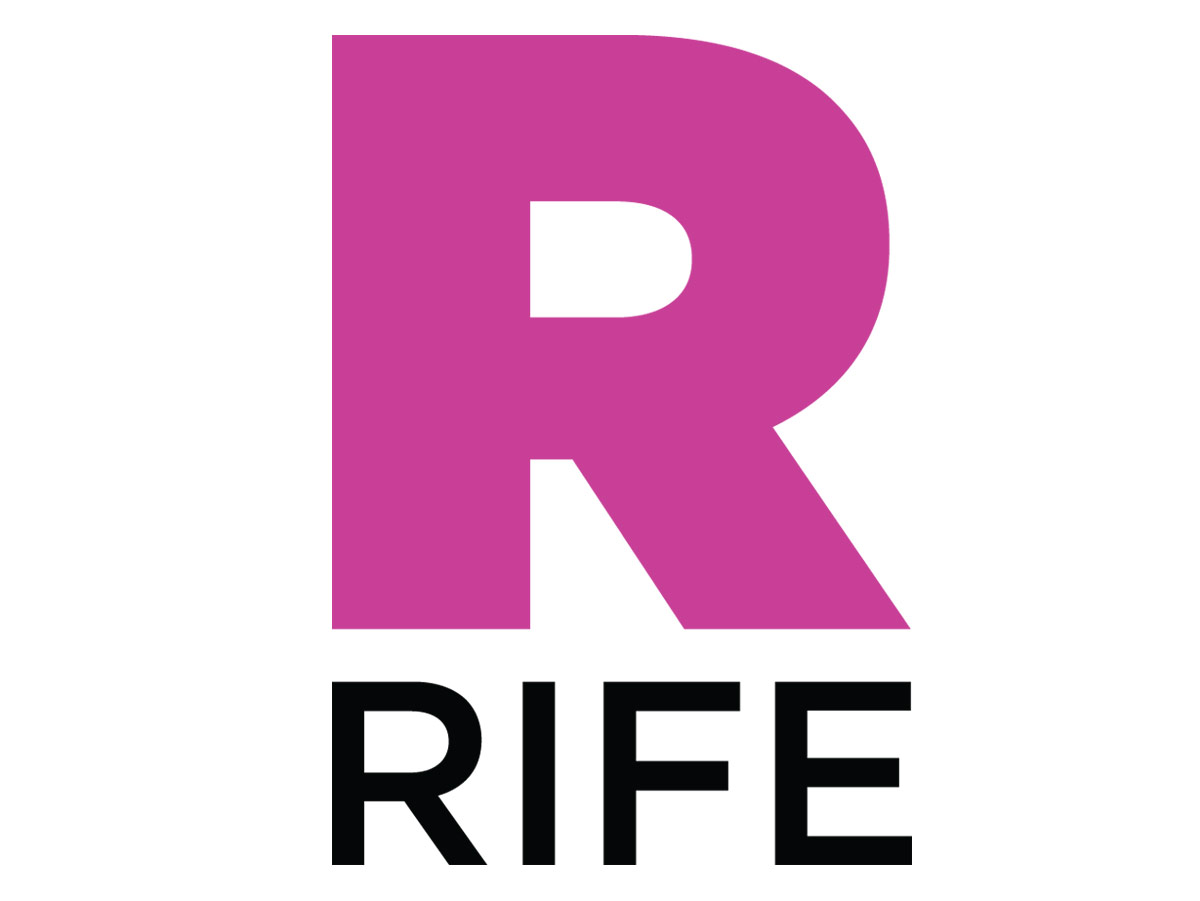 R
RIFE